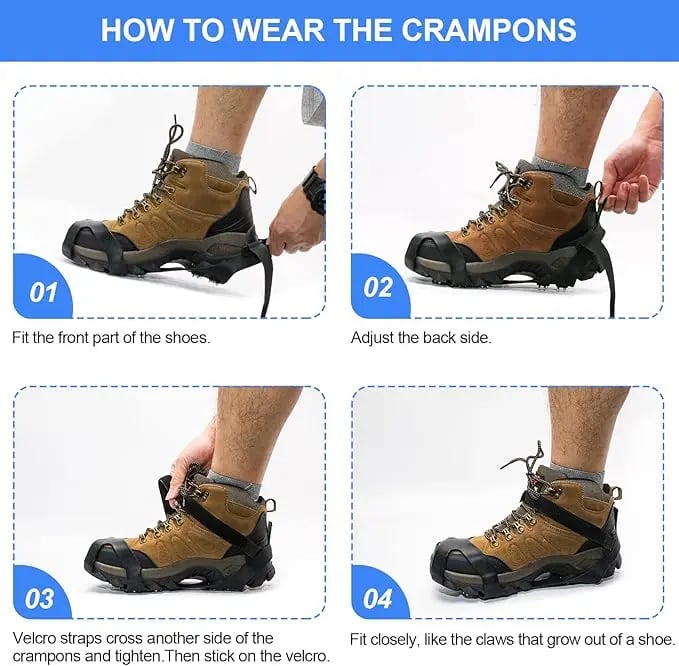 HOW TO WEAR THE CRAMPONS

01

Fit the front part of the shoes.

02

Adjust the back side.

03

Velcro straps cross another side of the crampons and tighten.Then stick on the velcro.

04

Fit closely, like the claws that grow out of a shoe.