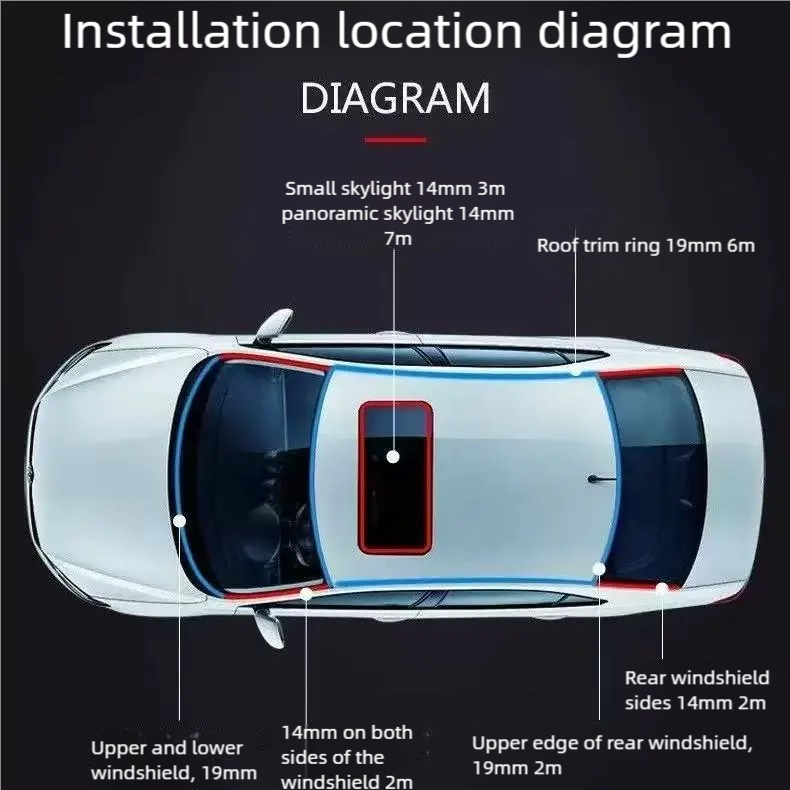 Installation location diagram

DIAGRAM

Small skylight 14mm 3m
panoramic skylight 14mm
7m

Roof trim ring 19mm 6m

Rear windshield
sides 14mm 2m

Upper and lower
windshield, 19mm

14mm on both
sides of the
windshield 2m

Upper edge of rear windshield,
19mm 2m