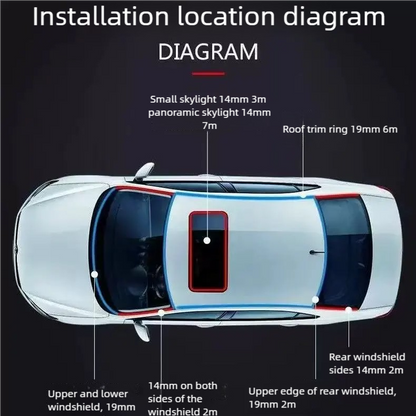 Installation location diagram

DIAGRAM

Small skylight 14mm 3m
panoramic skylight 14mm 7m

Roof trim ring 19mm 6m

Rear windshield sides 14mm 2m

Upper and lower windshield, 19mm

14mm on both sides of the windshield 2m

Upper edge of rear windshield, 19mm 2m