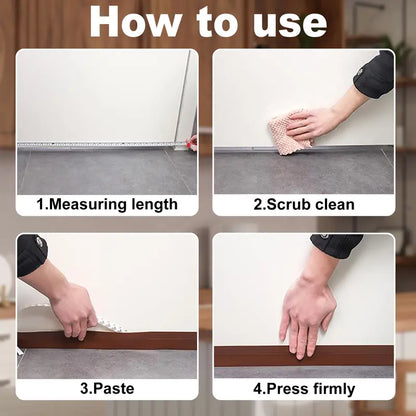 How to use

1.Measuring length

2.Scrub clean

3.Paste

4.Press firmly