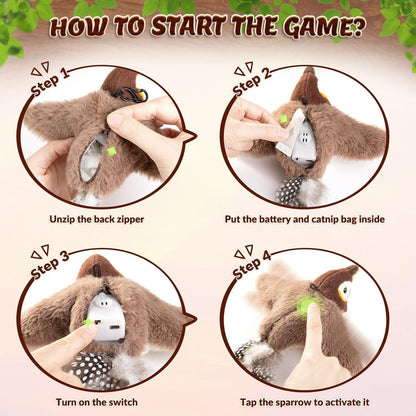 HOW TO START THE GAME?

Step 1

Unzip the back zipper

Step 2

Put the battery and catnip bag inside

Step 3

Turn on the switch

Step 4

Tap the sparrow to activate it