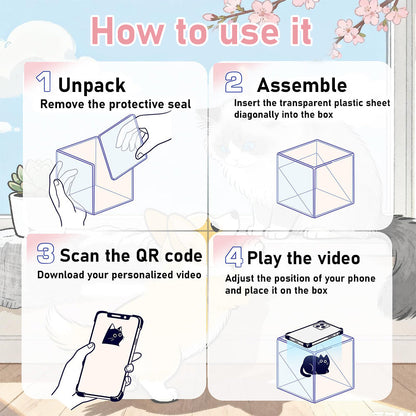 How to use it

1 Unpack
Remove the protective seal

2 Assemble
Insert the transparent plastic sheet diagonally into the box

3 Scan the QR code
Download your personalized video

4 Play the video
Adjust the position of your phone and place it on the box