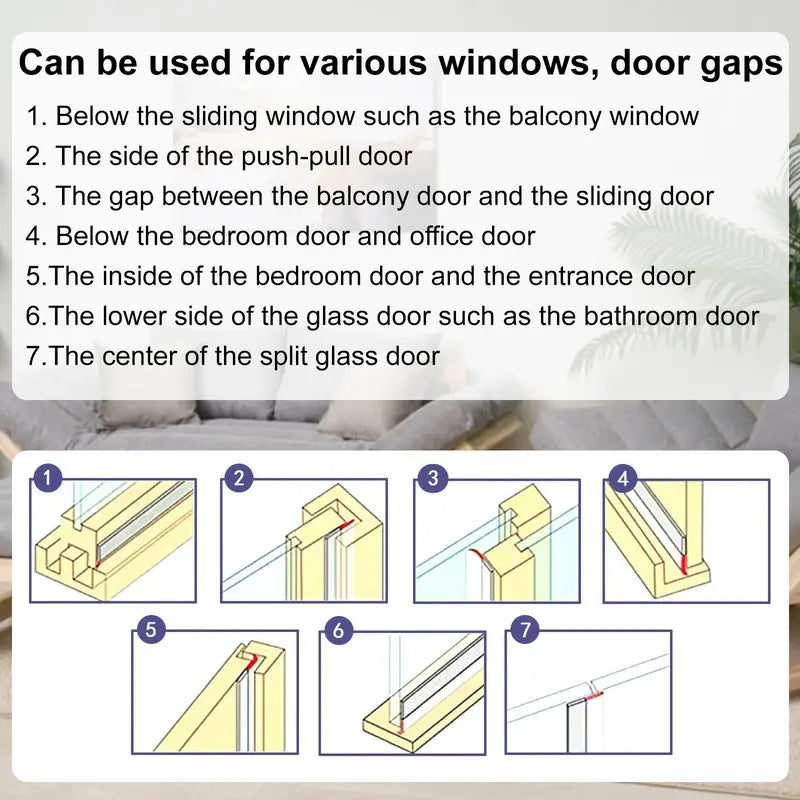 Can be used for various windows, door gaps

1. Below the sliding window such as the balcony window
2. The side of the push-pull door
3. The gap between the balcony door and the sliding door
4. Below the bedroom door and office door
5.The inside of the bedroom door and the entrance door
6.The lower side of the glass door such as the bathroom door
7.The center of the split glass door

1
2
3
4
5
6
7