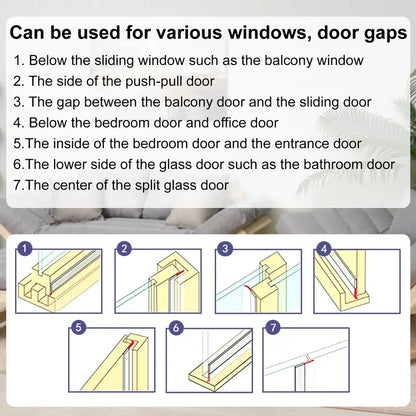 Can be used for various windows, door gaps

1. Below the sliding window such as the balcony window
2. The side of the push-pull door
3. The gap between the balcony door and the sliding door
4. Below the bedroom door and office door
5.The inside of the bedroom door and the entrance door
6.The lower side of the glass door such as the bathroom door
7.The center of the split glass door

1

2

3

4

5

6

7